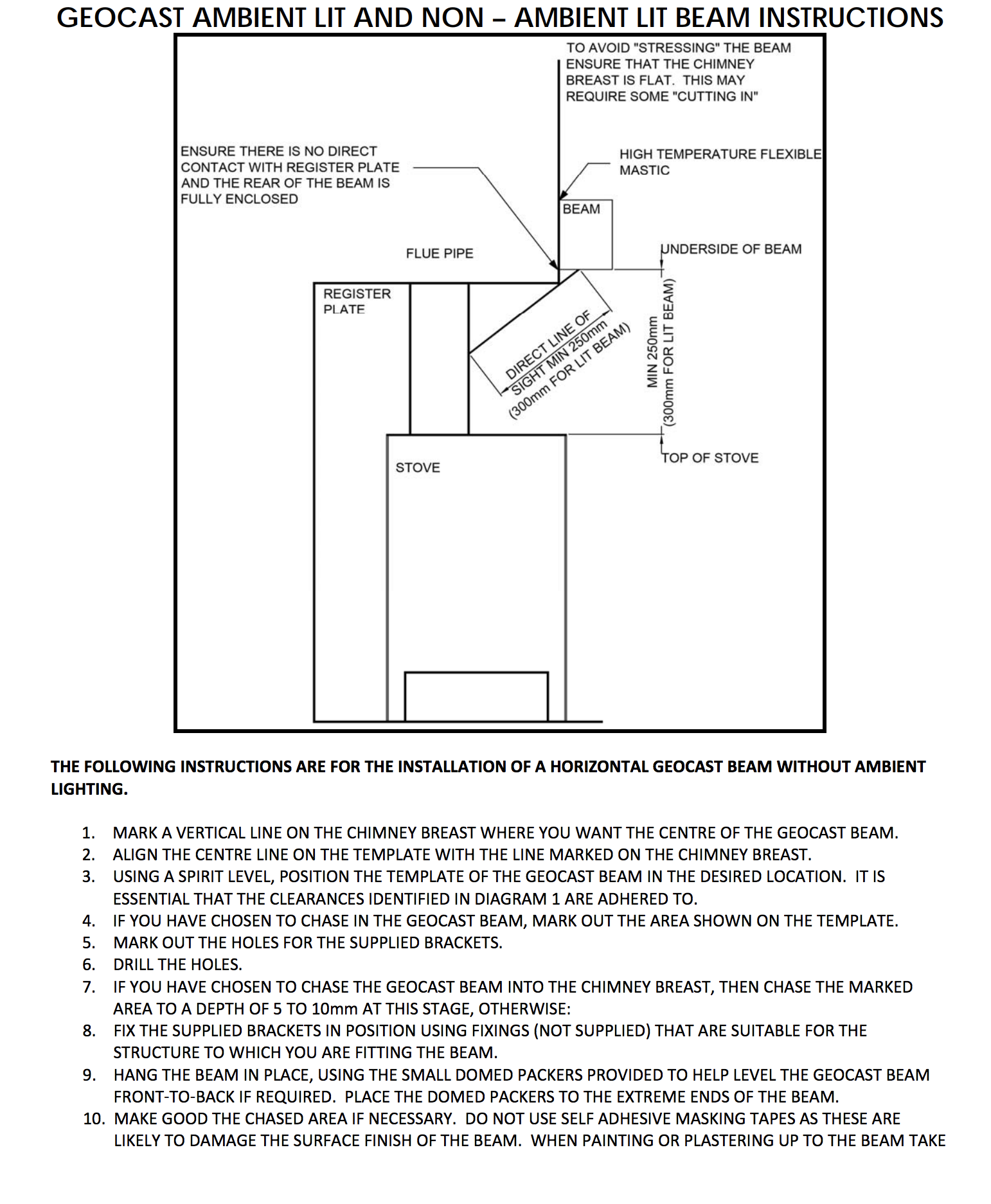 GEOCAST AMBIENT LIT AND NON – AMBIENT LIT BEAM INSTRUCTIONS

TO AVOID "STRESSING" THE BEAM ENSURE THAT THE CHIMNEY BREAST IS FLAT. THIS MAY REQUIRE SOME "CUTTING IN"

ENSURE THERE IS NO DIRECT CONTACT WITH REGISTER PLATE AND THE REAR OF THE BEAM IS FULLY ENCLOSED

HIGH TEMPERATURE FLEXIBLE MASTIC

BEAM

FLUE PIPE

UNDERSIDE OF BEAM

REGISTER PLATE

DIRECT LINE OF SIGHT MIN 250mm (300mm FOR LIT BEAM)

MIN 250mm (300mm FOR LIT BEAM)

TOP OF STOVE

STOVE

THE FOLLOWING INSTRUCTIONS ARE FOR THE INSTALLATION OF A HORIZONTAL GEOCAST BEAM WITHOUT AMBIENT LIGHTING.

1. MARK A VERTICAL LINE ON THE CHIMNEY BREAST WHERE YOU WANT THE CENTRE OF THE GEOCAST BEAM.
2. ALIGN THE CENTRE LINE ON THE TEMPLATE WITH THE LINE MARKED ON THE CHIMNEY BREAST.
3. USING A SPIRIT LEVEL, POSITION THE TEMPLATE OF THE GEOCAST BEAM IN THE DESIRED LOCATION. IT IS ESSENTIAL THAT THE CLEARANCES IDENTIFIED IN DIAGRAM 1 ARE ADHERED TO.
4. IF YOU HAVE CHOSEN TO CHASE IN THE GEOCAST BEAM, MARK OUT THE AREA SHOWN ON THE TEMPLATE.
5. MARK OUT THE HOLES FOR THE SUPPLIED BRACKETS.
6. DRILL THE HOLES.
7. IF YOU HAVE CHOSEN TO CHASE THE GEOCAST BEAM INTO THE CHIMNEY BREAST, THEN CHASE THE MARKED AREA TO A DEPTH OF 5 TO 10mm AT THIS STAGE, OTHERWISE:
8. FIX THE SUPPLIED BRACKETS IN POSITION USING FIXINGS (NOT SUPPLIED) THAT ARE SUITABLE FOR THE STRUCTURE TO WHICH YOU ARE FITTING THE BEAM.
9. HANG THE BEAM IN PLACE, USING THE SMALL DOMED PACKERS PROVIDED TO HELP LEVEL THE GEOCAST BEAM FRONT-TO-BACK IF REQUIRED. PLACE THE DOMED PACKERS TO THE EXTREME ENDS OF THE BEAM.
10. MAKE GOOD THE CHASED AREA IF NECESSARY. DO NOT USE SELF ADHESIVE MASKING TAPES AS THESE ARE LIKELY TO DAMAGE THE SURFACE FINISH OF THE BEAM. WHEN PAINTING OR PLASTERING UP TO THE BEAM TAKE